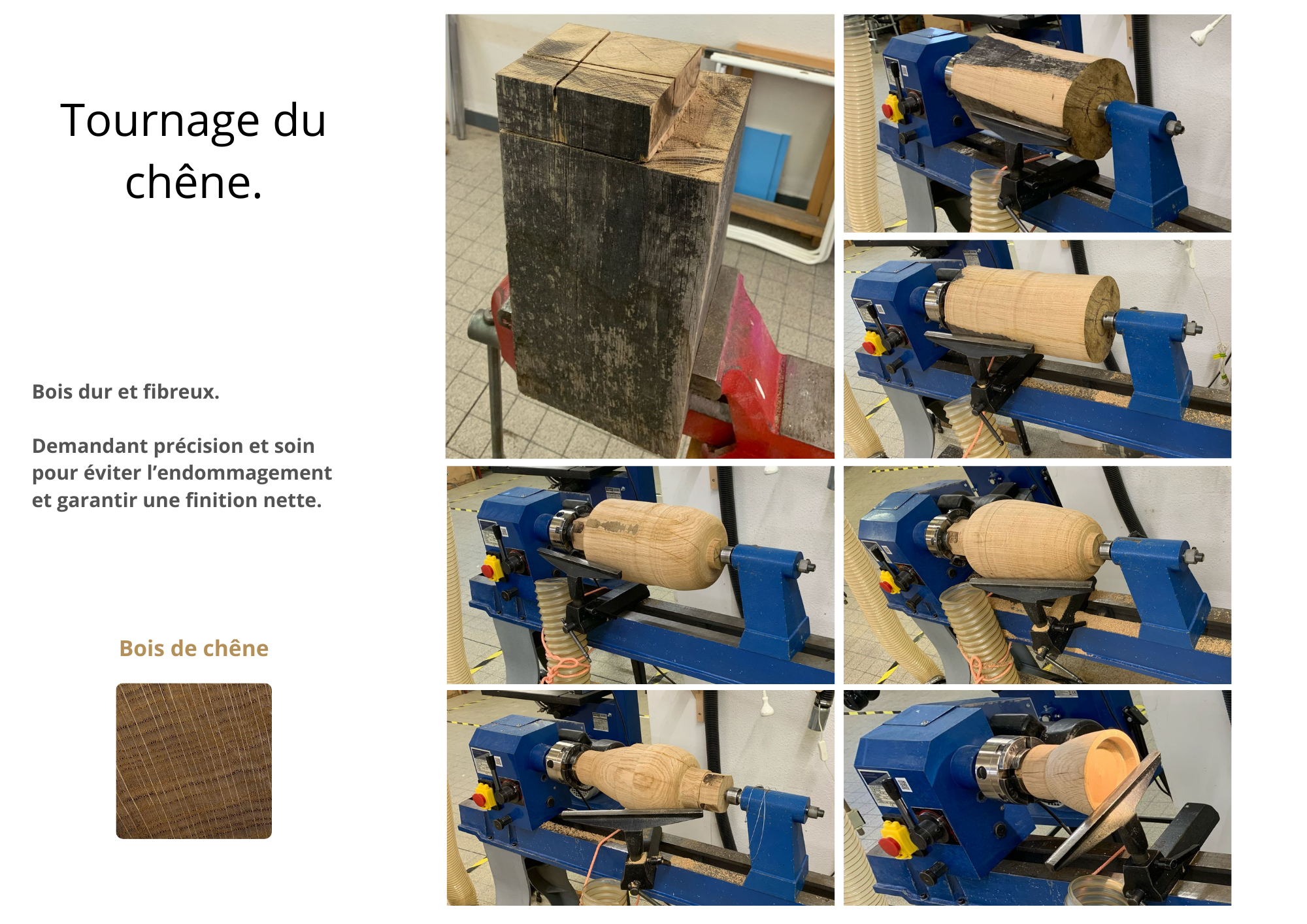 Tournage du chêne.

Bois dur et fibreux.

Demandant précision et soin pour éviter l'endommagement et garantir une finition nette.

Bois de chêne